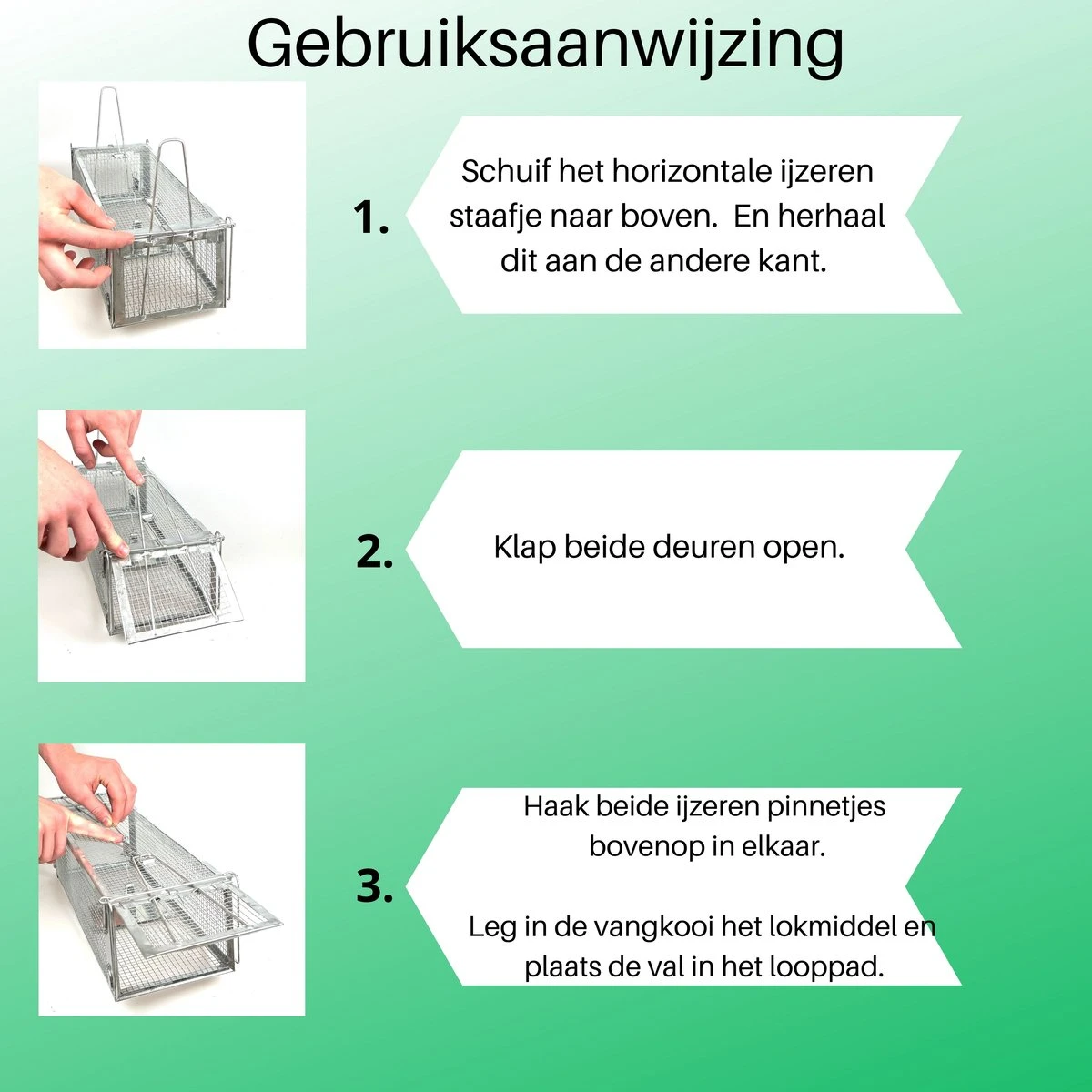 Gebruiksaanwijzing

1.

Schuif het horizontale ijzeren staafje naar boven. En herhaal dit aan de andere kant.

2.

Klap beide deuren open.

3.

Haak beide ijzeren pinnetjes bovenop in elkaar.

Leg in de vangkooi het lokmiddel en plaats de val in het looppad.